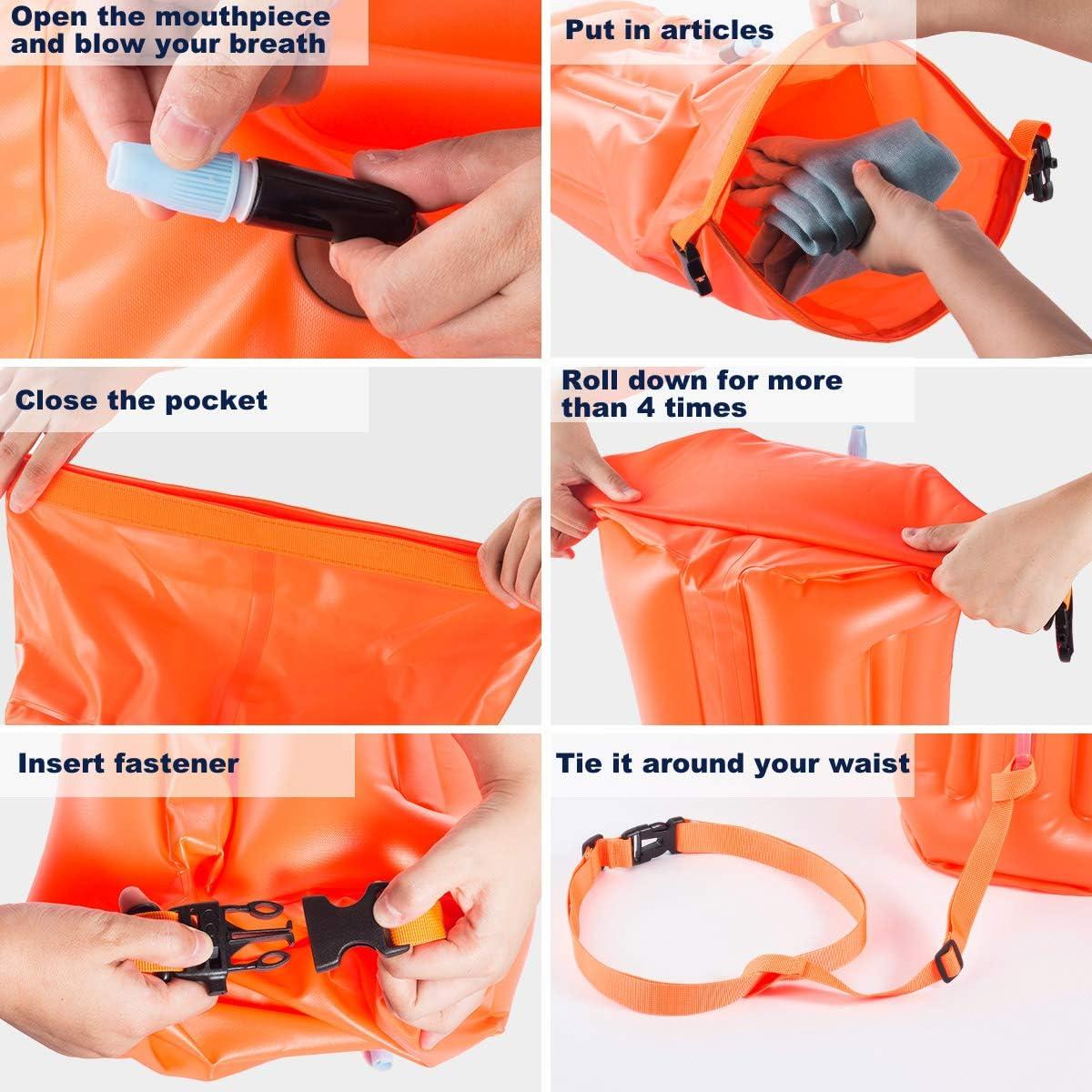 Open the mouthpiece and blow your breath

Put in articles

Close the pocket

Roll down for more than 4 times

Insert fastener

Tie it around your waist