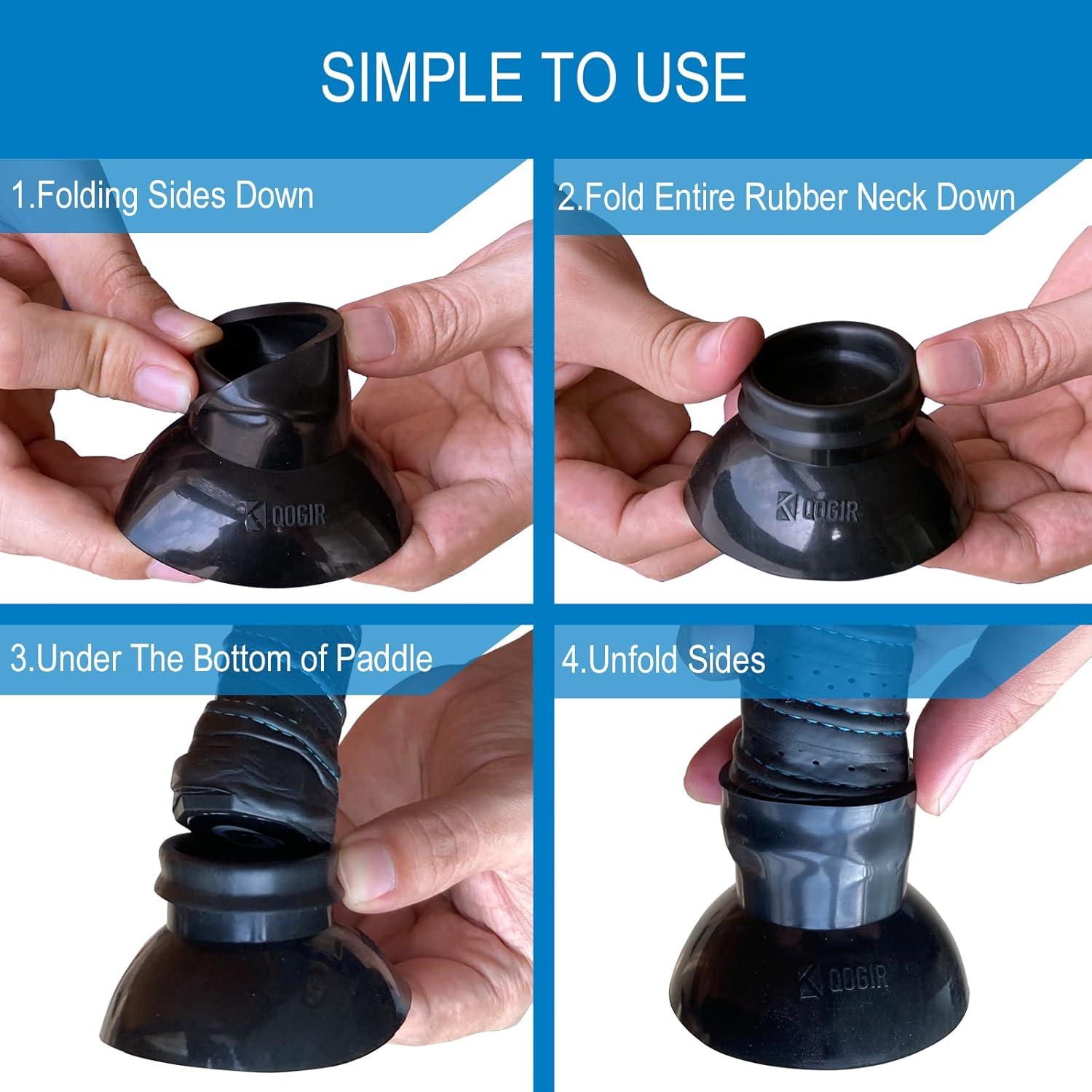 SIMPLE TO USE

1.Folding Sides Down

QOGIR

2.Fold Entire Rubber Neck Down

QOGIR

3.Under The Bottom of Paddle

4.Unfold Sides

QOGIR