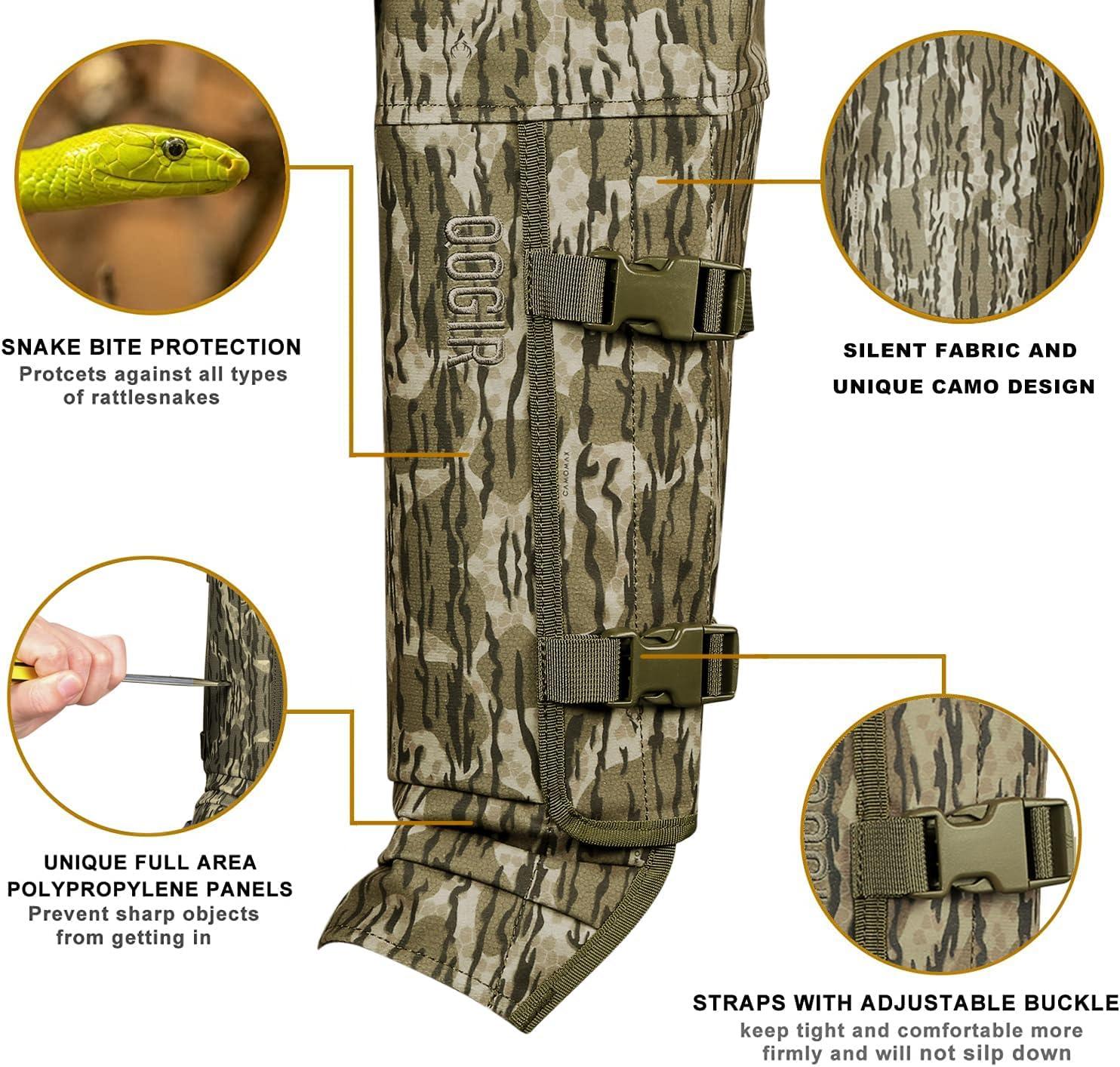 SNAKE BITE PROTECTION
Protcets against all types of rattlesnakes

QOGIR

CAMOMAX

SILENT FABRIC AND UNIQUE CAMO DESIGN

UNIQUE FULL AREA POLYPROPYLENE PANELS
Prevent sharp objects from getting in

STRAPS WITH ADJUSTABLE BUCKLE
keep tight and comfortable more firmly and will not silp down